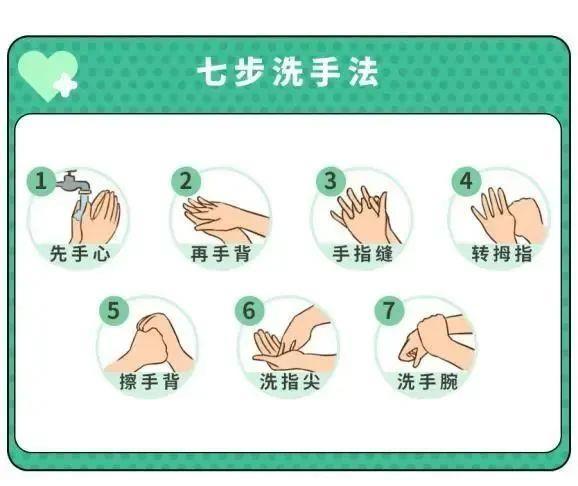 七步洗手法

1
先手心

2
再手背

3
手指缝

4
转拇指

5
擦手背

6
洗指尖

7
洗手腕