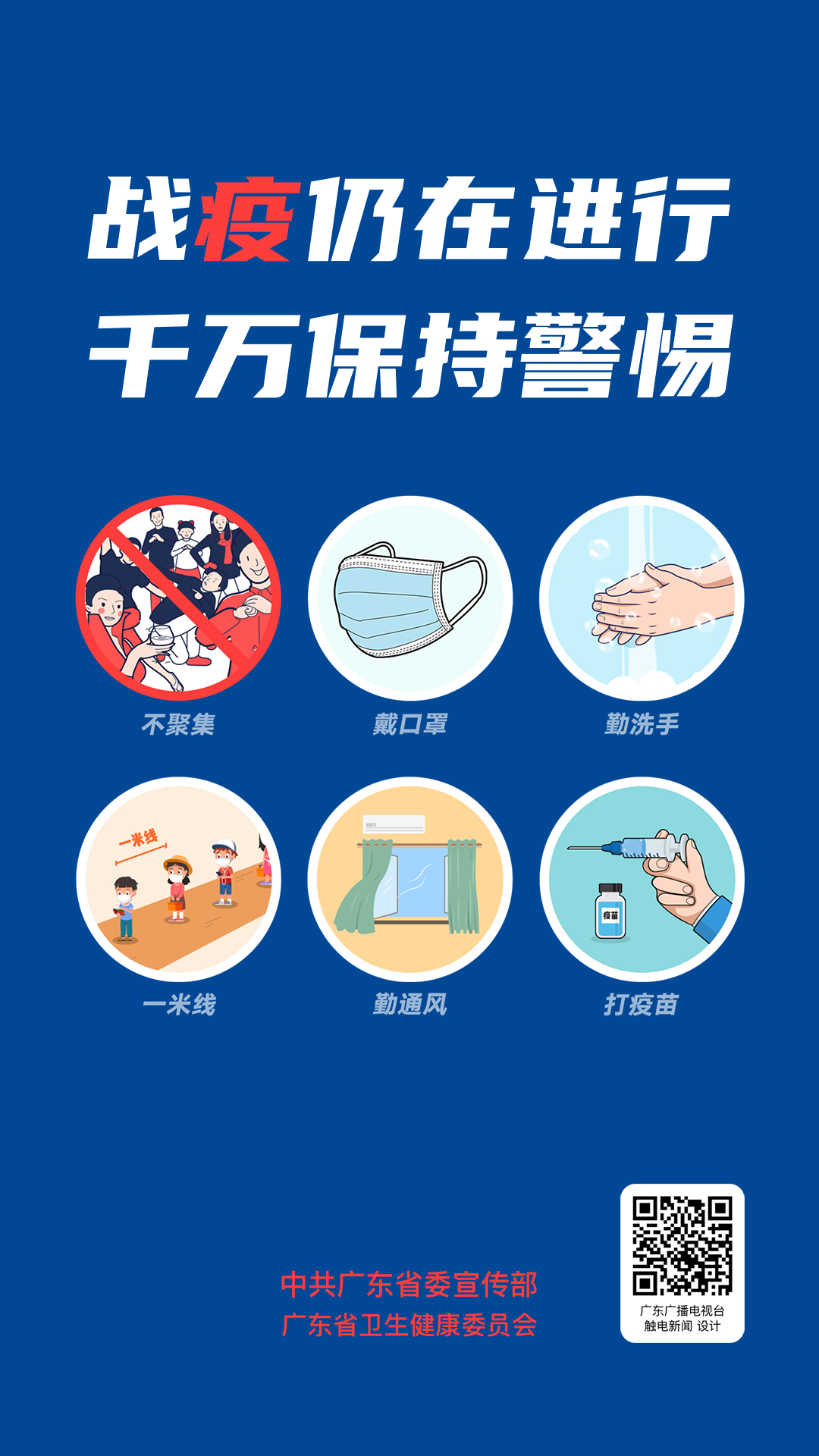 战疫仍在进行
千万保持警惕

不聚集

戴口罩

勤洗手

一米线

一米线

勤通风

疫苗

打疫苗

中共广东省委宣传部
广东省卫生健康委员会

广东广播电视台
触电新闻 设计